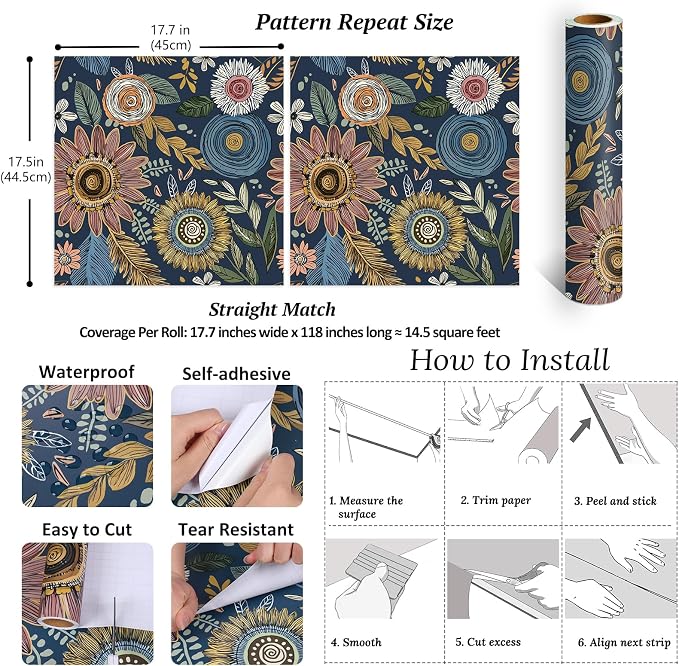 Pattern Repeat Size

17.7 in
(45cm)

17.5in
(44.5cm)

Straight Match

Coverage Per Roll: 17.7 inches wide x 118 inches long ≈ 14.5 square feet

Waterproof

Self-adhesive

Easy to Cut

Tear Resistant

How to Install

1. Measure the surface

2. Trim paper

3. Peel and stick

4. Smooth

5. Cut excess

6. Align next strip