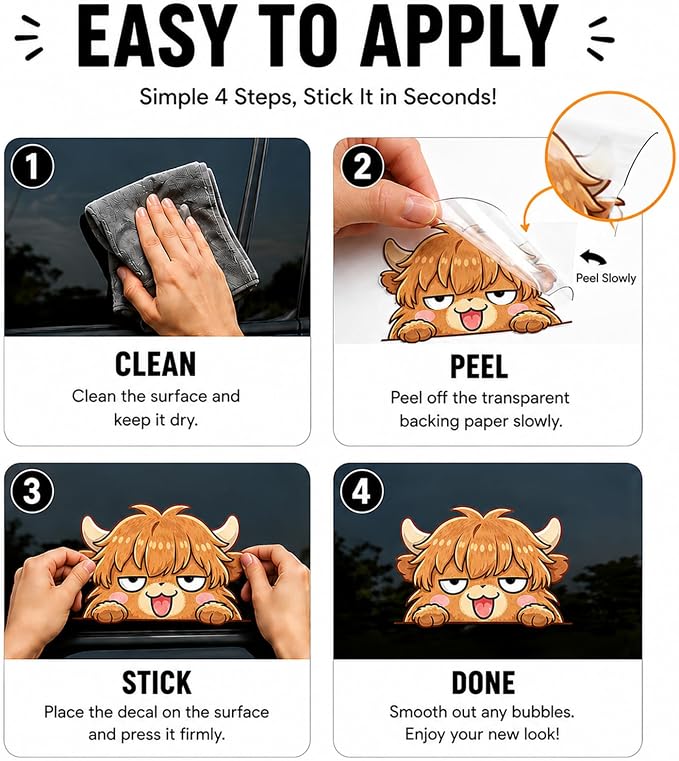 EASY TO APPLY

Simple 4 Steps, Stick It in Seconds!

1

CLEAN

Clean the surface and keep it dry.

2

Peel Slowly

PEEL

Peel off the transparent backing paper slowly.

3

STICK

Place the decal on the surface and press it firmly.

4

DONE

Smooth out any bubbles. Enjoy your new look!